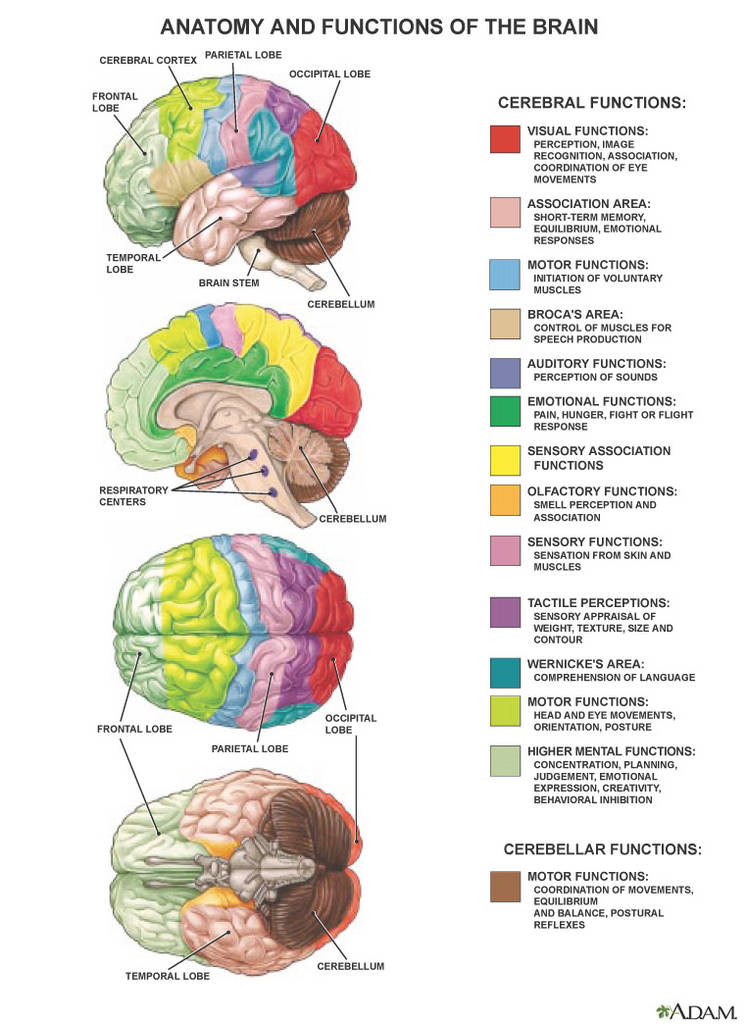 ANATOMY AND FUNCTIONS OF THE BRAIN

CEREBRAL CORTEX
PARIETAL LOBE
OCCIPITAL LOBE
FRONTAL LOBE
TEMPORAL LOBE
BRAIN STEM
CEREBELLUM

RESPIRATORY CENTERS
CEREBELLUM

FRONTAL LOBE
PARIETAL LOBE
OCCIPITAL LOBE

TEMPORAL LOBE
CEREBELLUM

CEREBRAL FUNCTIONS:

VISUAL FUNCTIONS:
PERCEPTION, IMAGE RECOGNITION, ASSOCIATION, COORDINATION OF EYE MOVEMENTS

ASSOCIATION AREA:
SHORT-TERM MEMORY, EQUILIBRIUM, EMOTIONAL RESPONSES

MOTOR FUNCTIONS:
INITIATION OF VOLUNTARY MUSCLES

BROCA'S AREA:
CONTROL OF MUSCLES FOR SPEECH PRODUCTION

AUDITORY FUNCTIONS:
PERCEPTION OF SOUNDS

EMOTIONAL FUNCTIONS:
PAIN, HUNGER, FIGHT OR FLIGHT RESPONSE

SENSORY ASSOCIATION FUNCTIONS

OLFACTORY FUNCTIONS:
SMELL PERCEPTION AND ASSOCIATION

SENSORY FUNCTIONS:
SENSATION FROM SKIN AND MUSCLES

TACTILE PERCEPTIONS:
SENSORY APPRAISAL OF WEIGHT, TEXTURE, SIZE AND CONTOUR

WERNICKE'S AREA:
COMPREHENSION OF LANGUAGE

MOTOR FUNCTIONS:
HEAD AND EYE MOVEMENTS, ORIENTATION, POSTURE

HIGHER MENTAL FUNCTIONS:
CONCENTRATION, PLANNING, JUDGEMENT, EMOTIONAL EXPRESSION, CREATIVITY, BEHAVIORAL INHIBITION

CEREBELLAR FUNCTIONS:

MOTOR FUNCTIONS:
COORDINATION OF MOVEMENTS, EQUILIBRIUM AND BALANCE, POSTURAL REFLEXES

A.D.A.M.